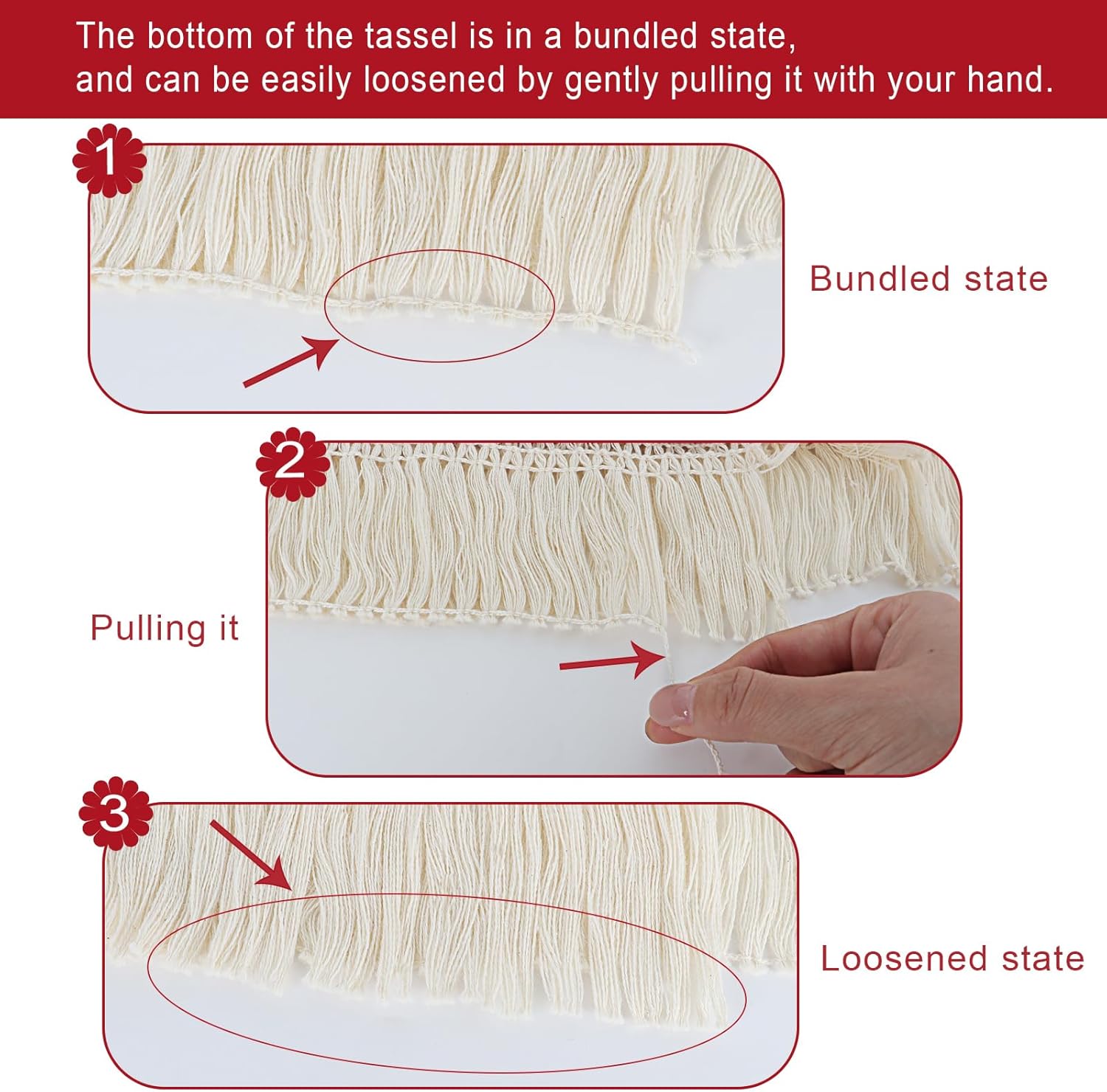 The bottom of the tassel is in a bundled state, and can be easily loosened by gently pulling it with your hand.

1

Bundled state

2

Pulling it

3

Loosened state