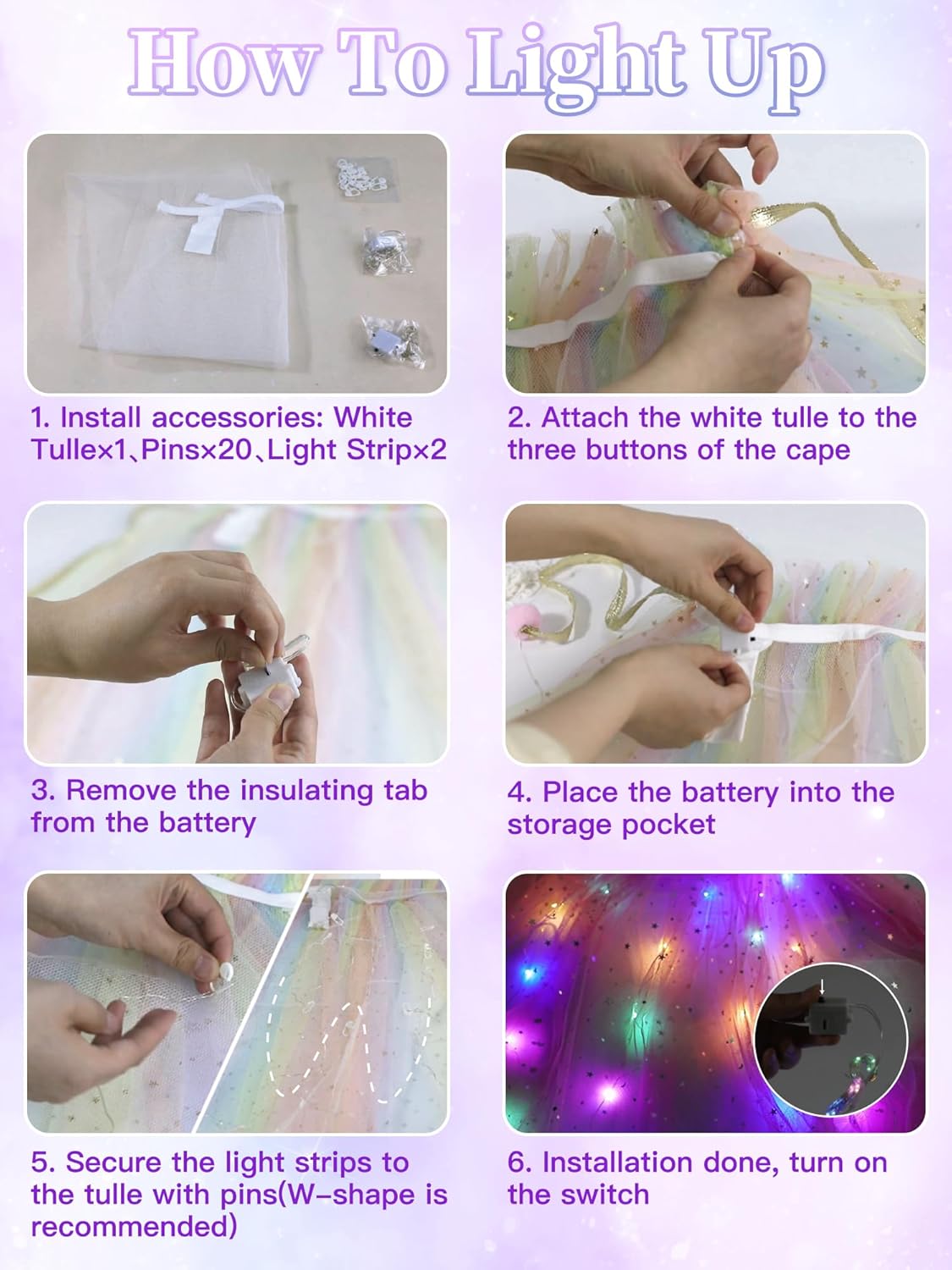 How To Light Up

1. Install accessories: White Tulle×1、Pins×20、Light Strip×2

2. Attach the white tulle to the three buttons of the cape

3. Remove the insulating tab from the battery

4. Place the battery into the storage pocket

5. Secure the light strips to the tulle with pins(W-shape is recommended)

6. Installation done, turn on the switch